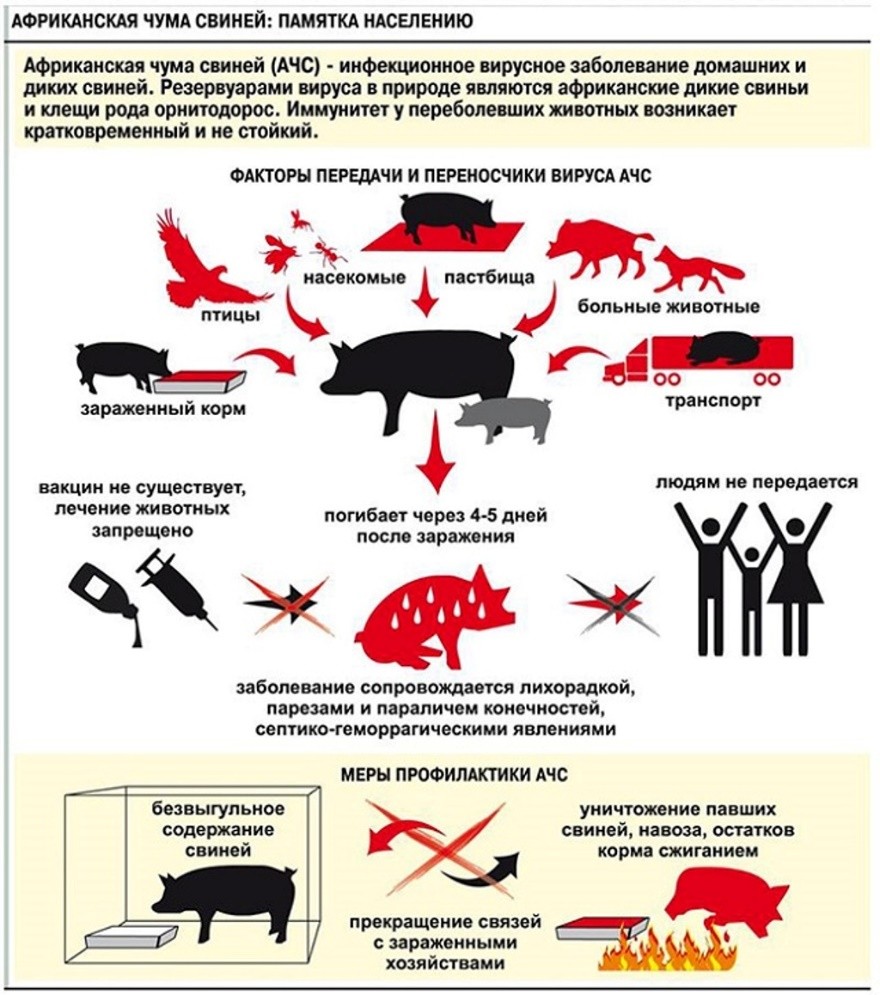 АФРИКАНСКАЯ ЧУМА СВИНЕЙ: ПАМЯТКА НАСЕЛЕНИЮ

Африканская чума свиней (АЧС) - инфекционное вирусное заболевание домашних и диких свиней. Резервуарами вируса в природе являются африканские дикие свиньи и клещи рода орнитодорос. Иммунитет у переболевших животных возникает кратковременный и не стойкий.

ФАКТОРЫ ПЕРЕДАЧИ И ПЕРЕНОСЧИКИ ВИРУСА АЧС

птицы

насекомые

пастбища

больные животные

зараженный корм

транспорт

вакцин не существует, лечение животных запрещено

погибает через 4-5 дней после заражения

людям не передается

заболевание сопровождается лихорадкой, парезами и параличем конечностей, септико-геморрагическими явлениями

МЕРЫ ПРОФИЛАКТИКИ АЧС

безвыгульное содержание свиней

прекращение связей с зараженными хозяйствами

уничтожение павших свиней, навоза, остатков корма сжиганием