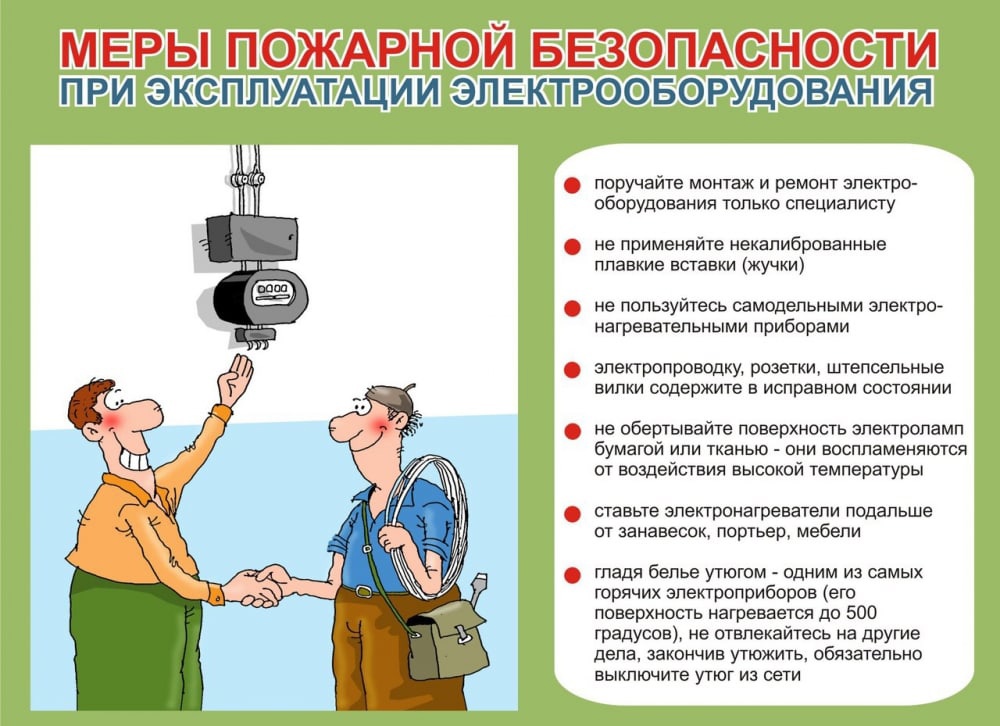 МЕРЫ ПОЖАРНОЙ БЕЗОПАСНОСТИ
ПРИ ЭКСПЛУАТАЦИИ ЭЛЕКТРООБОРУДОВАНИЯ

поручайте монтаж и ремонт электрооборудования только специалисту

не применяйте некалиброванные плавкие вставки (жучки)

не пользуйтесь самодельными электронагревательными приборами

электропроводку, розетки, штепсельные вилки содержите в исправном состоянии

не обертывайте поверхность электроламп бумагой или тканью - они воспламеняются от воздействия высокой температуры

ставьте электронагреватели подальше от занавесок, портьер, мебели

гладя белье утюгом - одним из самых горячих электроприборов (его поверхность нагревается до 500 градусов), не отвлекайтесь на другие дела, закончив утюжить, обязательно выключите утюг из сети