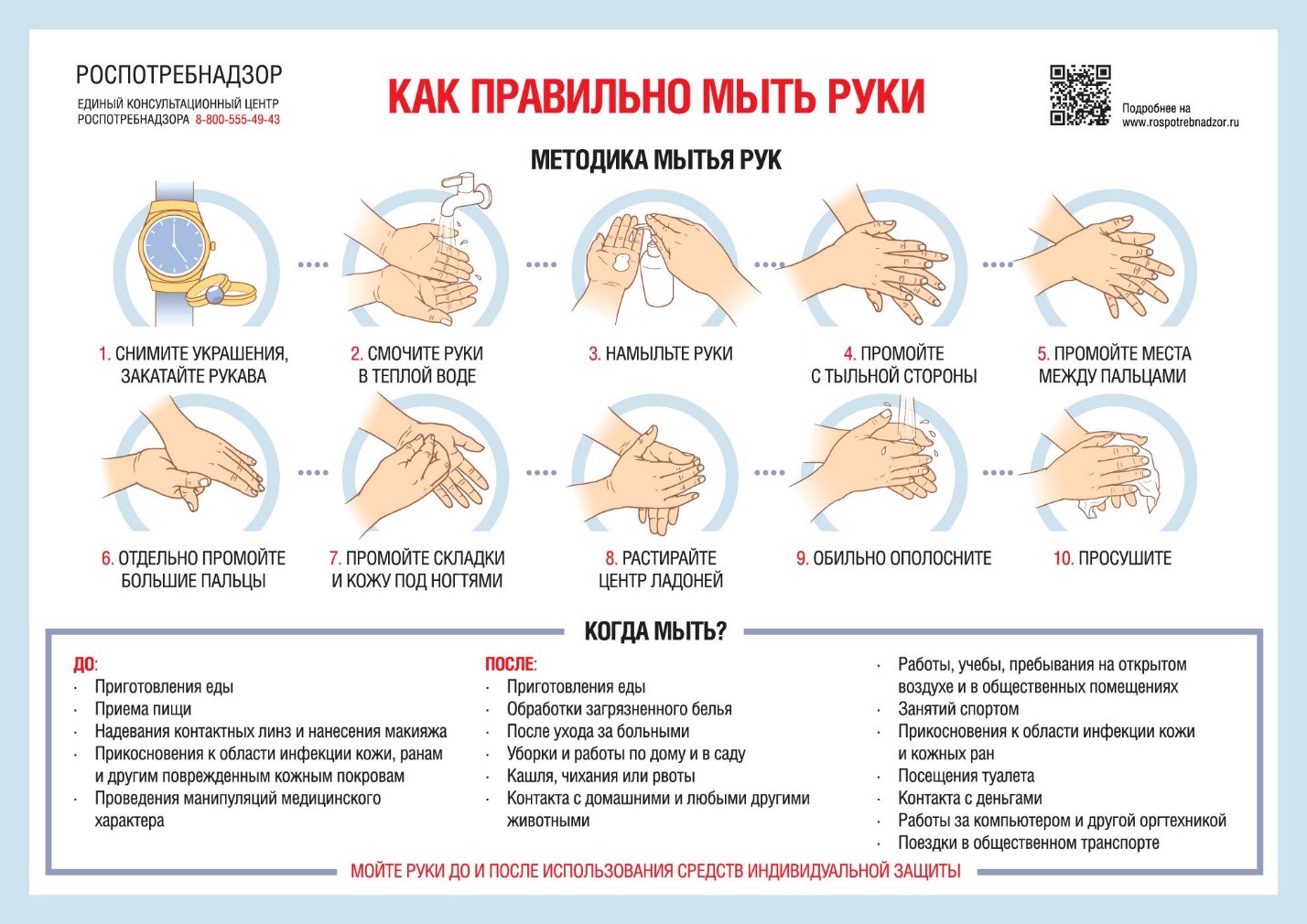 РОСПОТРЕБНАДЗОР
ЕДИНЫЙ КОНСУЛЬТАЦИОННЫЙ ЦЕНТР РОСПОТРЕБНАДЗОРА 8-800-555-49-43

КАК ПРАВИЛЬНО МЫТЬ РУКИ

Подробнее на www.rospotrebnadzor.ru

МЕТОДИКА МЫТЬЯ РУК

1. СНИМИТЕ УКРАШЕНИЯ, ЗАКАТАЙТЕ РУКАВА

2. СМОЧИТЕ РУКИ В ТЕПЛОЙ ВОДЕ

3. НАМЫЛЬТЕ РУКИ

4. ПРОМОЙТЕ С ТЫЛЬНОЙ СТОРОНЫ

5. ПРОМОЙТЕ МЕСТА МЕЖДУ ПАЛЬЦАМИ

6. ОТДЕЛЬНО ПРОМОЙТЕ БОЛЬШИЕ ПАЛЬЦЫ

7. ПРОМОЙТЕ СКЛАДКИ И КОЖУ ПОД НОГТЯМИ

8. РАСТИРАЙТЕ ЦЕНТР ЛАДОНЕЙ

9. ОБИЛЬНО ОПОЛОСНИТЕ

10. ПРОСУШИТЕ

КОГДА МЫТЬ?

ДО:
· Приготовления еды
· Приема пищи
· Надевания контактных линз и нанесения макияжа
· Прикосновения к области инфекции кожи, ранам и другим поврежденным кожным покровам
· Проведения манипуляций медицинского характера

ПОСЛЕ:
· Приготовления еды
· Обработки загрязненного белья
· После ухода за больными
· Уборки и работы по дому и в саду
· Кашля, чихания или рвоты
· Контакта с домашними и любыми другими животными

· Работы, учебы, пребывания на открытом воздухе и в общественных помещениях
· Занятий спортом
· Прикосновения к области инфекции кожи и кожных ран
· Посещения туалета
· Контакта с деньгами
· Работы за компьютером и другой оргтехникой
· Поездки в общественном транспорте

МОЙТЕ РУКИ ДО И ПОСЛЕ ИСПОЛЬЗОВАНИЯ СРЕДСТВ ИНДИВИДУАЛЬНОЙ ЗАЩИТЫ